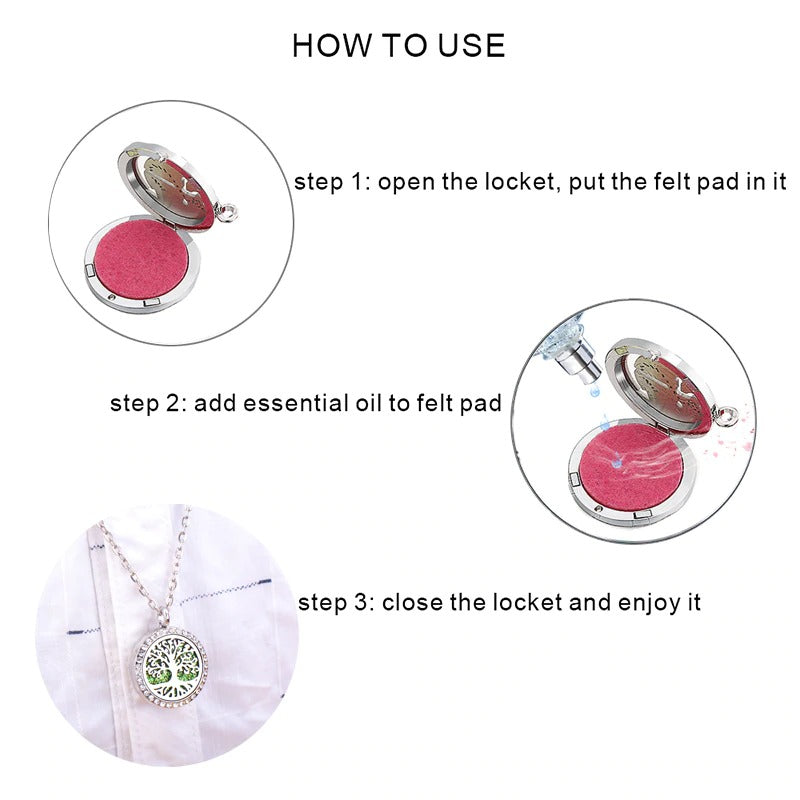 HOW TO USE

step 1: open the locket, put the felt pad in it

step 2: add essential oil to felt pad

step 3: close the locket and enjoy it